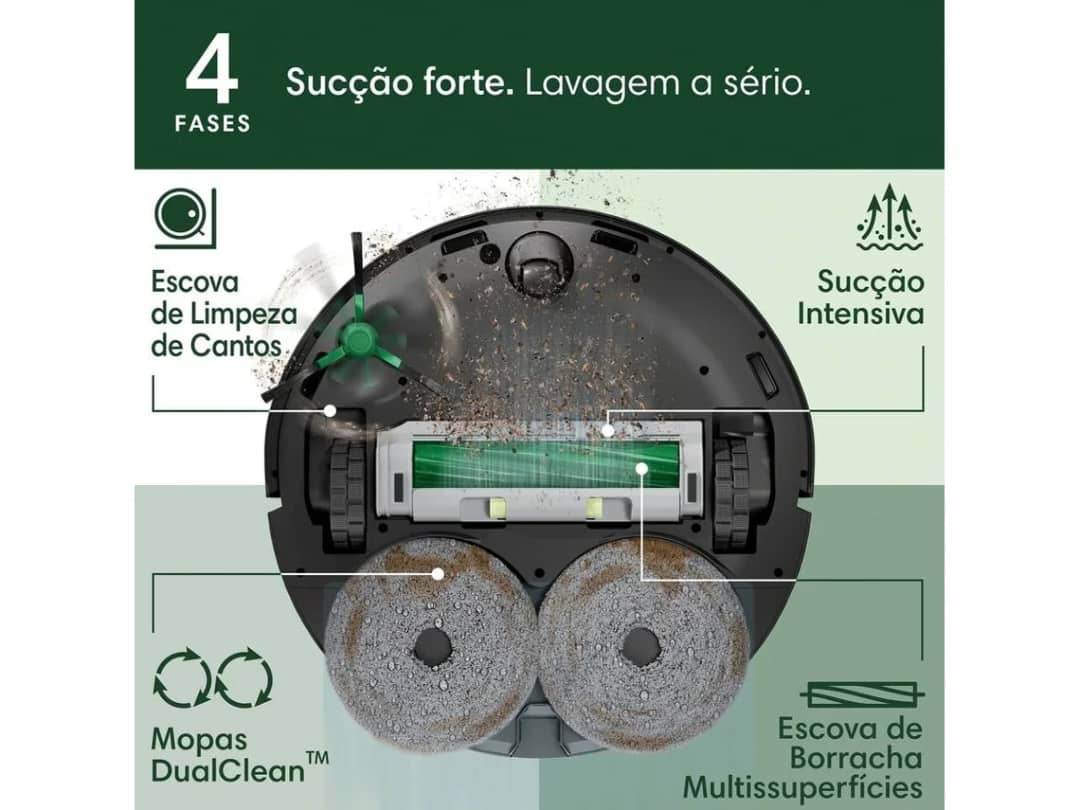 4 FASES

Sucção forte. Lavagem a sério.

Escova de Limpeza de Cantos

Sucção Intensiva

Mopas DualClean™

Escova de Borracha Multissuperfícies